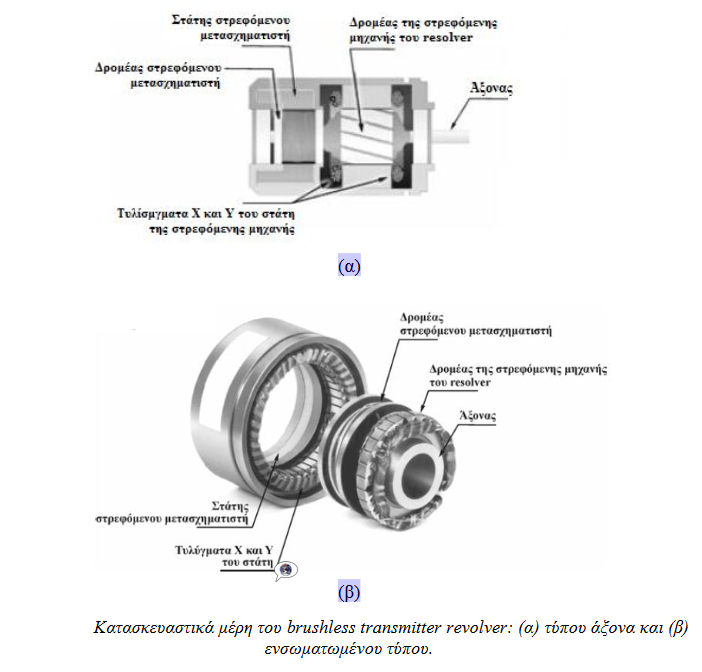 Στάτης στρεφόμενου μετασχηματιστή

Δρομέας της στρεφόμενης μηχανής του resolver

Δρομέας στρεφόμενου μετασχηματιστή

Άξονας

Τυλίσμγματα Χ και Υ του στάτη της στρεφόμενης μηχανής

(α)

Δρομέας στρεφόμενου μετασχηματιστή

Δρομέας της στρεφόμενης μηχανής του resolver

Άξονας

Στάτης στρεφόμενου μετασχηματιστή

Τυλύγματα Χ και Υ του στάτη

(β)

Κατασκευαστικά μέρη του brushless transmitter revolver: (α) τύπου άξονα και (β) ενσωματωμένου τύπου.