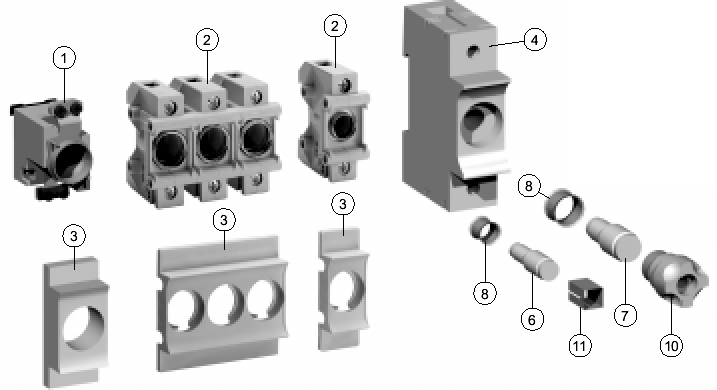 1
2
2
4
3
3
3
8
8
6
7
11
10